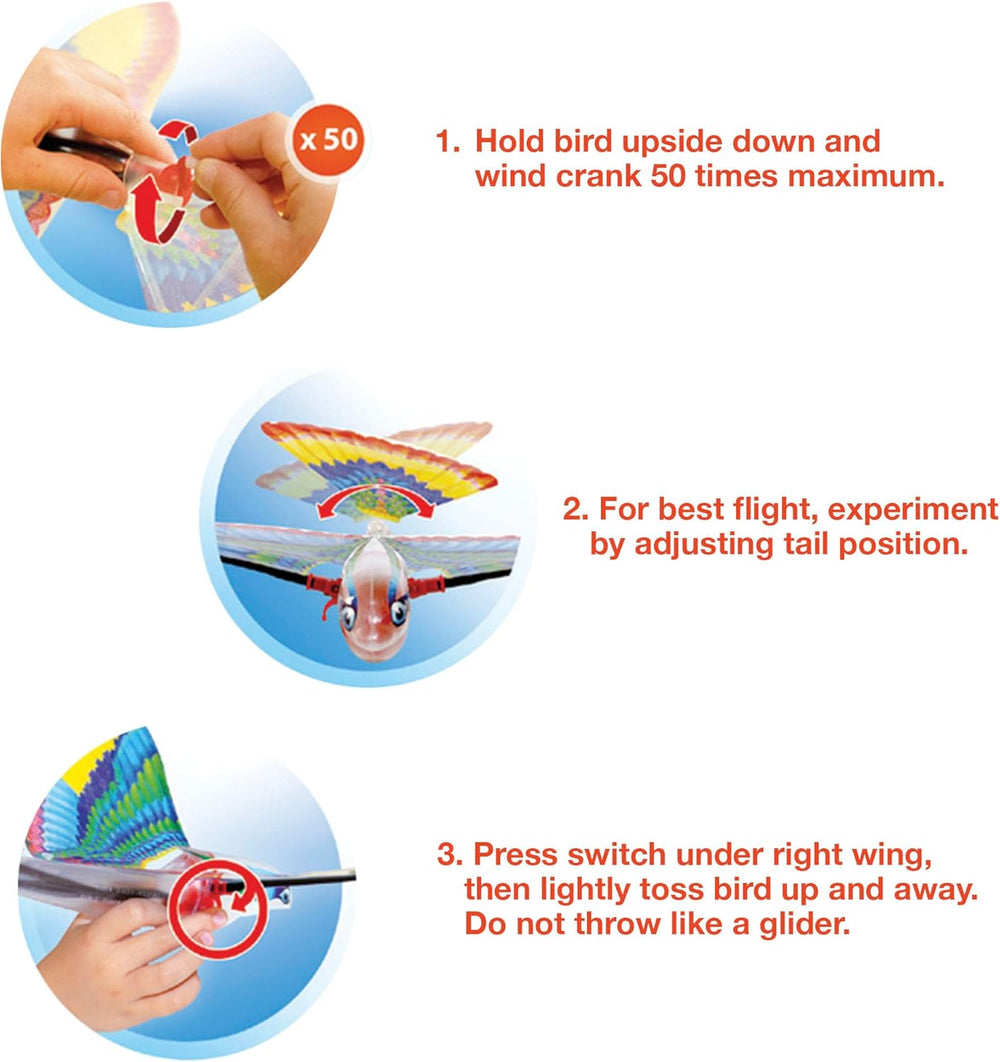 x 50

1. Hold bird upside down and wind crank 50 times maximum.

2. For best flight, experiment by adjusting tail position.

3. Press switch under right wing, then lightly toss bird up and away. Do not throw like a glider.